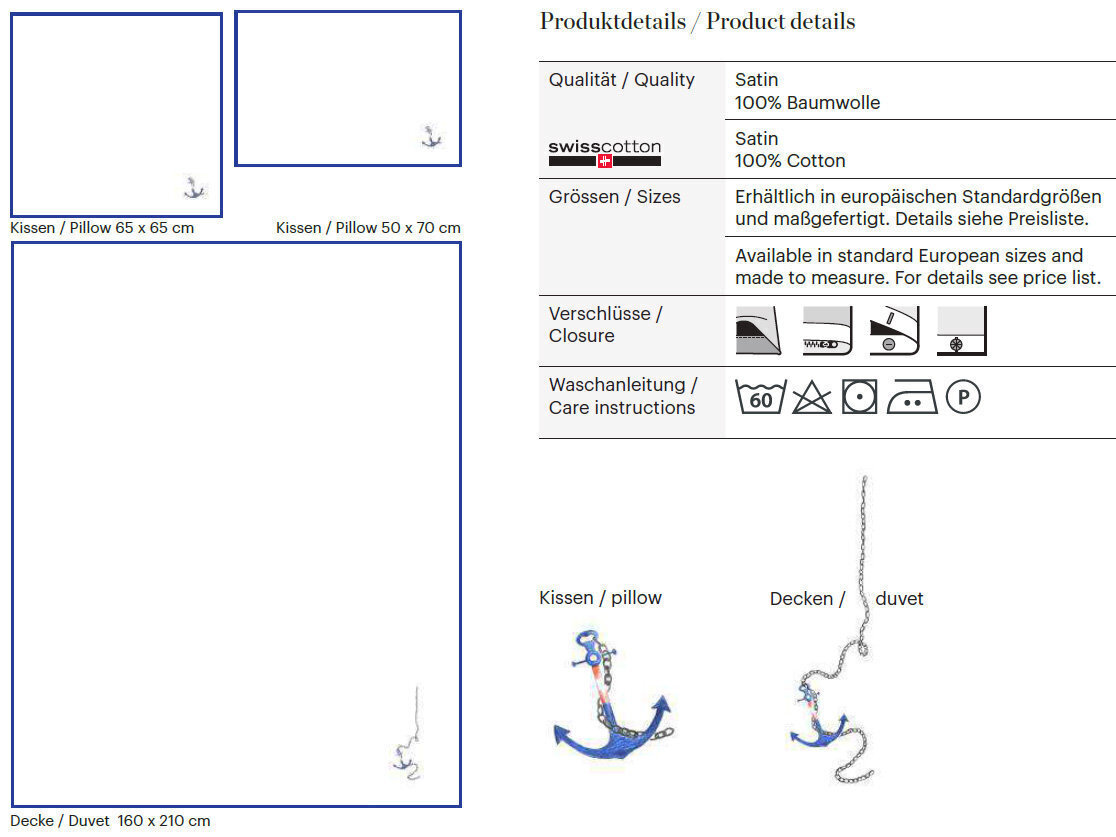 Kissen / Pillow 65 x 65 cm

Kissen / Pillow 50 x 70 cm

Decke / Duvet 160 x 210 cm

Produktdetails / Product details

| Qualität / Quality | Satin 100% Baumwolle |
|---|---|
| swisscotton | Satin 100% Cotton |
| Grössen / Sizes | Erhältlich in europäischen Standardgrößen und maßgefertigt. Details siehe Preisliste. |
| | Available in standard European sizes and made to measure. For details see price list. |
| Verschlüsse / Closure | |
| Waschanleitung / Care instructions | 60 P |

Kissen / pillow

Decken / duvet