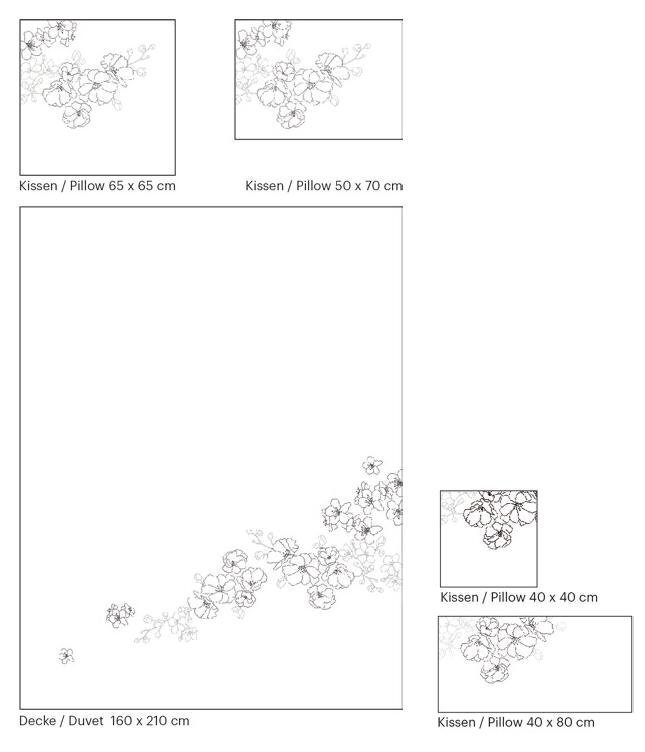 Kissen / Pillow 65 x 65 cm

Kissen / Pillow 50 x 70 cm

Decke / Duvet 160 x 210 cm

Kissen / Pillow 40 x 40 cm

Kissen / Pillow 40 x 80 cm